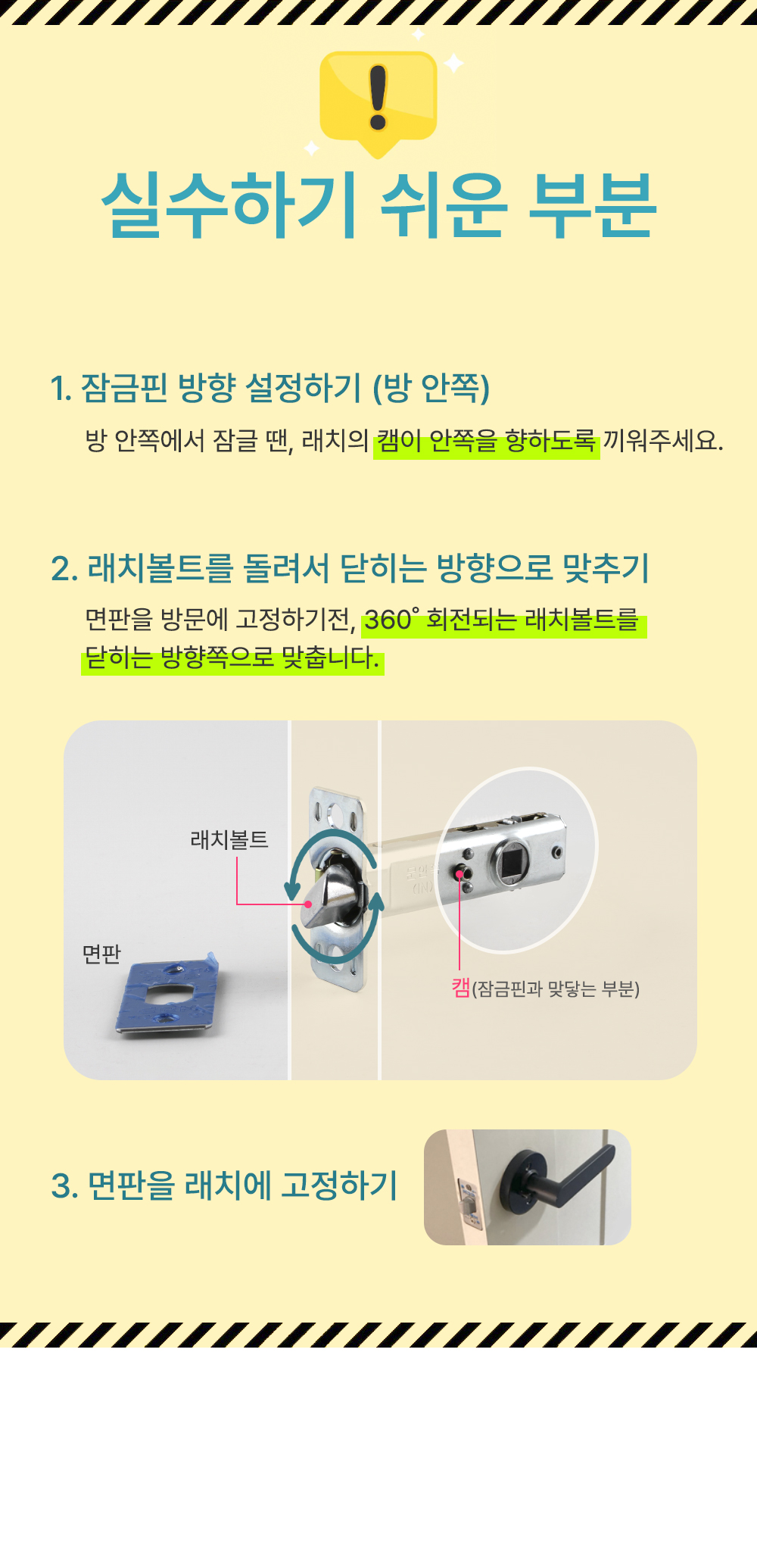 실수하기 쉬운 부분

1. 잠금핀 방향 설정하기 (방 안쪽)

방 안쪽에서 잠글 땐, 래치의 캠이 안쪽을 향하도록 끼워주세요.

2. 래치볼트를 돌려서 닫히는 방향으로 맞추기

면판을 방문에 고정하기전, 360° 회전되는 래치볼트를 닫히는 방향쪽으로 맞춥니다.

래치볼트

면판

캠(잠금핀과 맞닿는 부분)

3. 면판을 래치에 고정하기