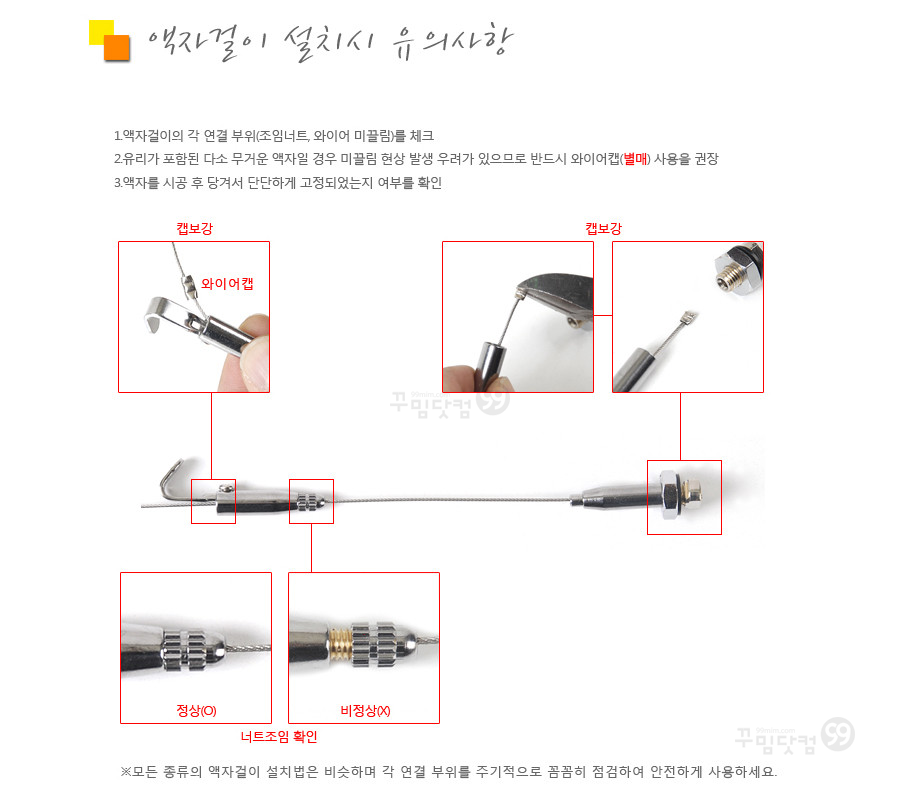 액자걸이 설치시 유의사항

1.액자걸이의 각 연결 부위(조임너트, 와이어 미끌림)를 체크
2.유리가 포함된 다소 무거운 액자일 경우 미끌림 현상 발생 우려가 있으므로 반드시 와이어캡(별매) 사용을 권장
3.액자를 시공 후 당겨서 단단하게 고정되었는지 여부를 확인

캡보강

와이어캡

캡보강

꾸밈닷컴 99

정상(O)

비정상(X)

너트조임 확인

꾸밈닷컴 99

※모든 종류의 액자걸이 설치법은 비슷하며 각 연결 부위를 주기적으로 꼼꼼히 점검하여 안전하게 사용하세요.